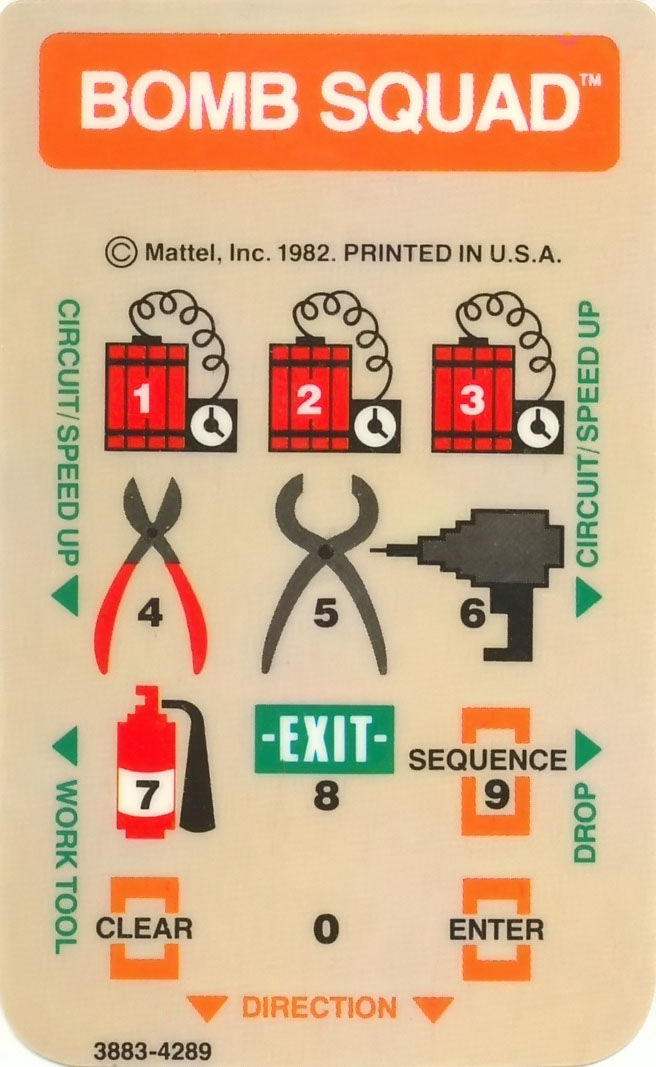 BOMB SQUAD™

© Mattel, Inc. 1982. PRINTED IN U.S.A.

CIRCUIT/SPEED UP

CIRCUIT/SPEED UP

1 2 3

4 5 6

7

-EXIT-

8

SEQUENCE

9

WORK TOOL

DROP

CLEAR

0

ENTER

DIRECTION

3883-4289